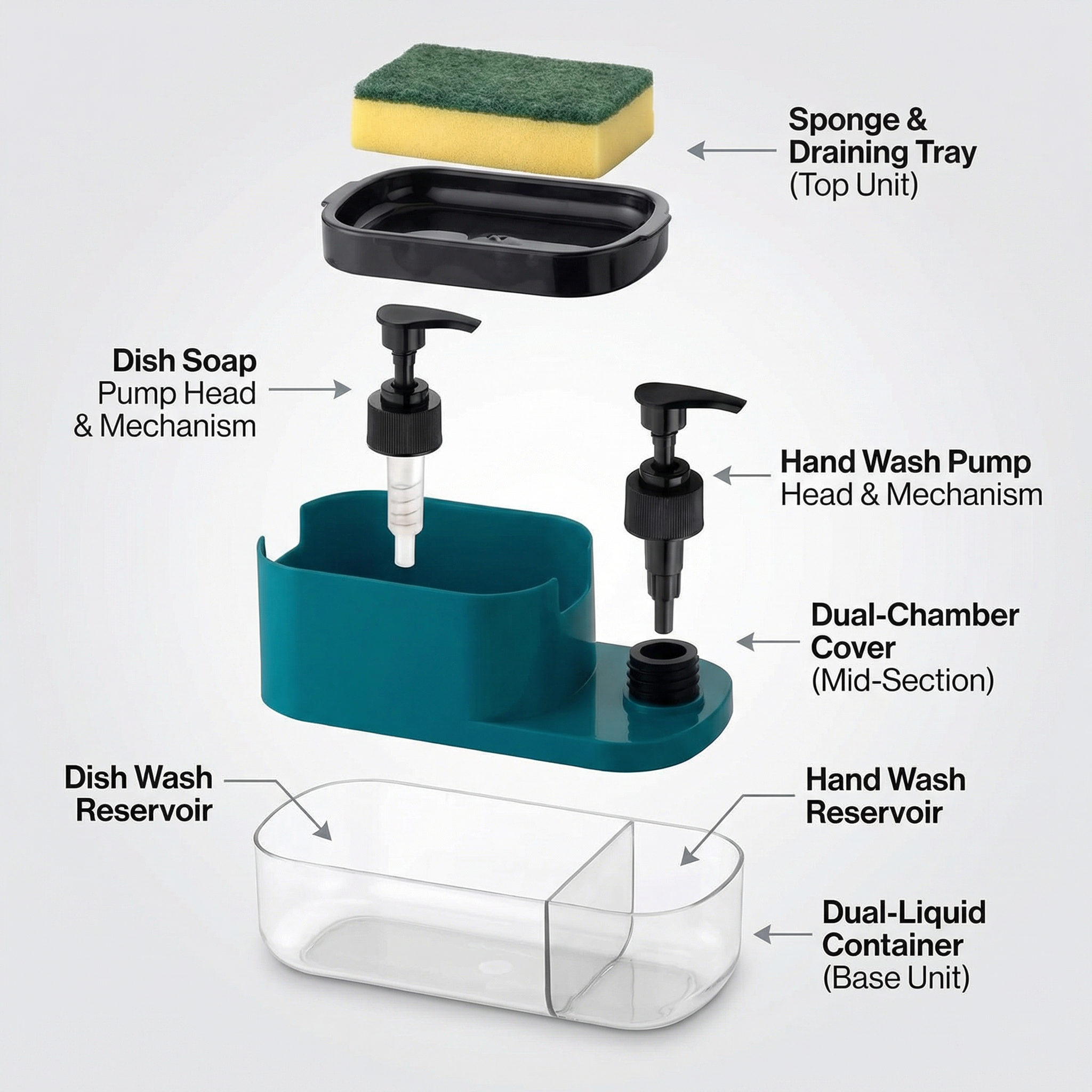 Sponge & Draining Tray (Top Unit)

Dish Soap Pump Head & Mechanism

Hand Wash Pump Head & Mechanism

Dual-Chamber Cover (Mid-Section)

Dish Wash Reservoir

Hand Wash Reservoir

Dual-Liquid Container (Base Unit)